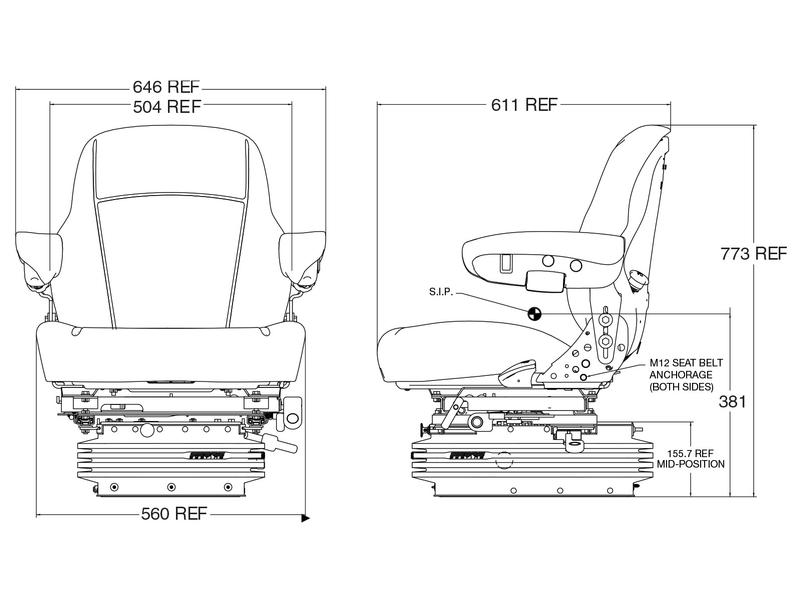 646 REF
504 REF
560 REF
611 REF
773 REF
S.I.P.
M12 SEAT BELT ANCHORAGE (BOTH SIDES)
381
155.7 REF MID-POSITION