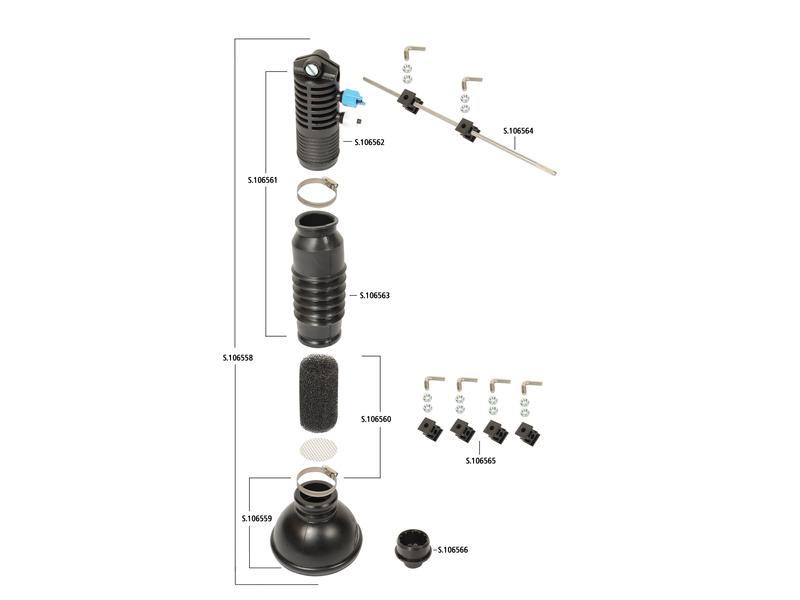 S.106564

S.106562

S.106561

S.106563

S.106558

S.106560

S.106565

S.106559

S.106566